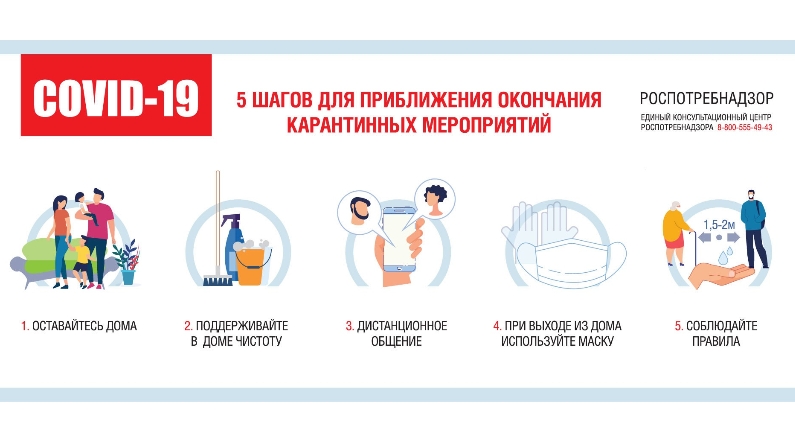 COVID-19

5 ШАГОВ ДЛЯ ПРИБЛИЖЕНИЯ ОКОНЧАНИЯ КАРАНТИННЫХ МЕРОПРИЯТИЙ

РОСПОТРЕБНАДЗОР
ЕДИНЫЙ КОНСУЛЬТАЦИОННЫЙ ЦЕНТР РОСПОТРЕБНАДЗОРА 8-800-555-49-43

1,5-2м

1. ОСТАВАЙТЕСЬ ДОМА

2. ПОДДЕРЖИВАЙТЕ В ДОМЕ ЧИСТОТУ

3. ДИСТАНЦИОННОЕ ОБЩЕНИЕ

4. ПРИ ВЫХОДЕ ИЗ ДОМА ИСПОЛЬЗУЙТЕ МАСКУ

5. СОБЛЮДАЙТЕ ПРАВИЛА