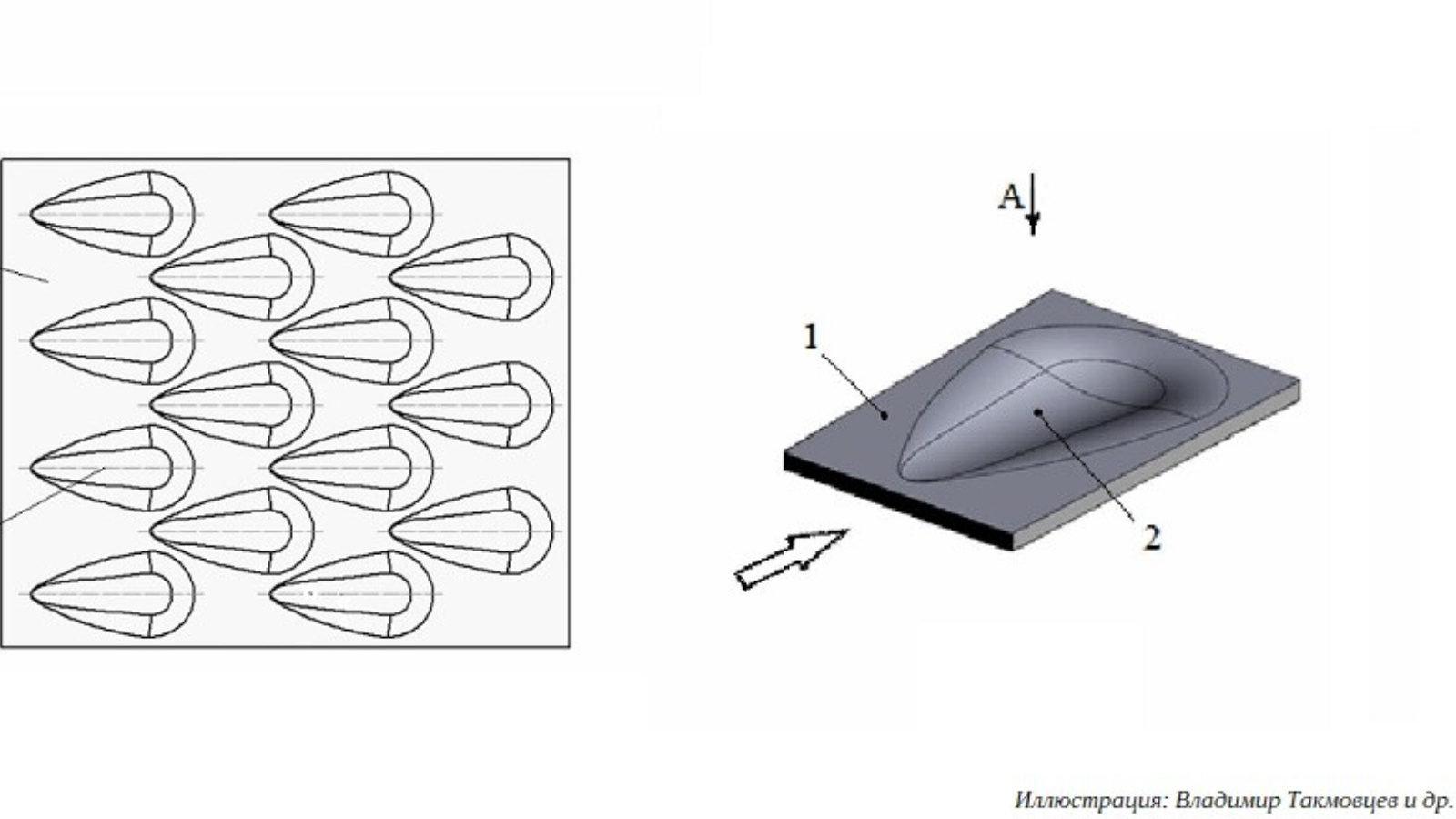 A

1

2

Иллюстрация: Владимир Такмовцев и др.